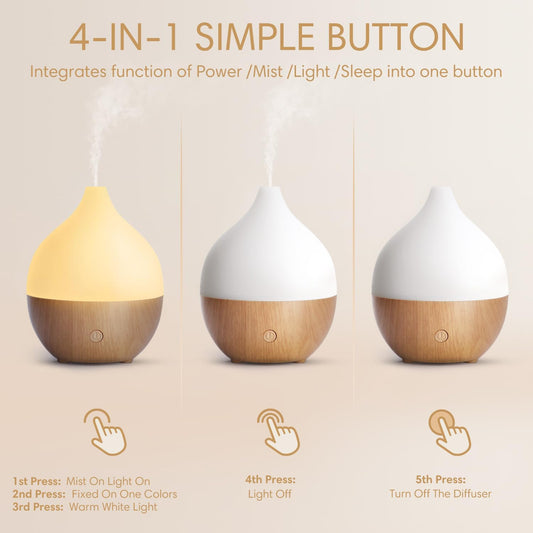 4-IN-1 SIMPLE BUTTON
Integrates function of Power /Mist /Light /Sleep into one button

1st Press: Mist On Light On
2nd Press: Fixed On One Colors
3rd Press: Warm White Light

4th Press:
Light Off

5th Press:
Turn Off The Diffuser